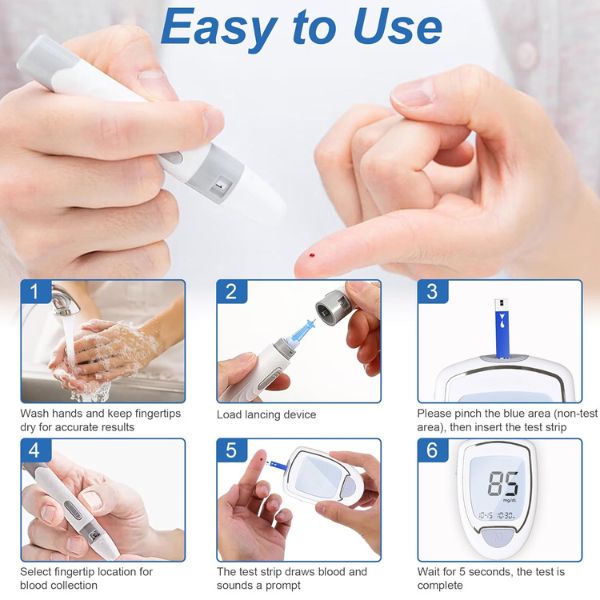 Easy to Use

1
Wash hands and keep fingertips dry for accurate results

2
Load lancing device

3
Please pinch the blue area (non-test area), then insert the test strip

4
Select fingertip location for blood collection

5
The test strip draws blood and sounds a prompt

6
85
mg/dL
10-15 10:30
Wait for 5 seconds, the test is complete